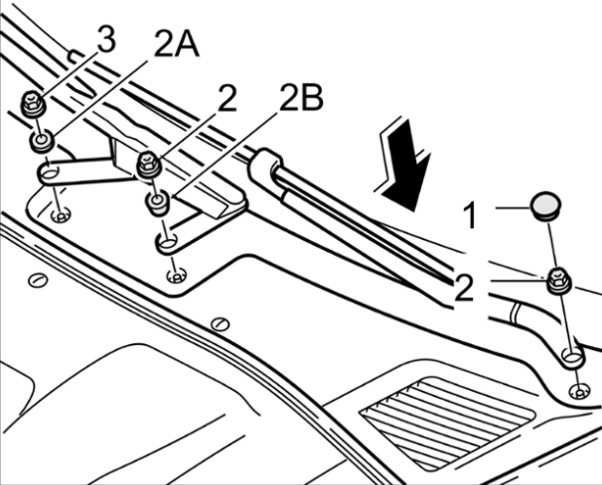 3
2A
2
2B
1
2