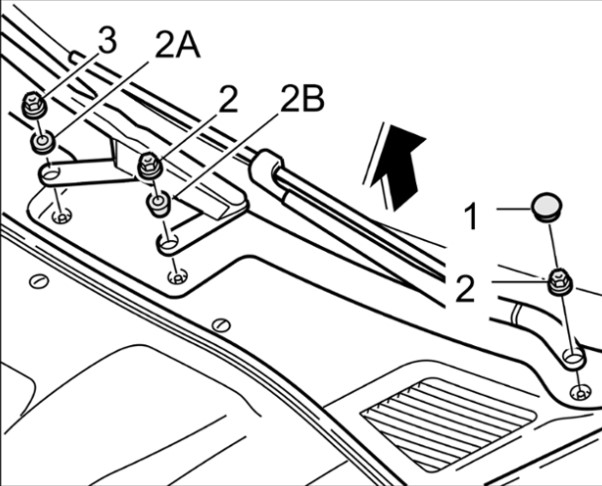 3
2A
2
2B
1
2