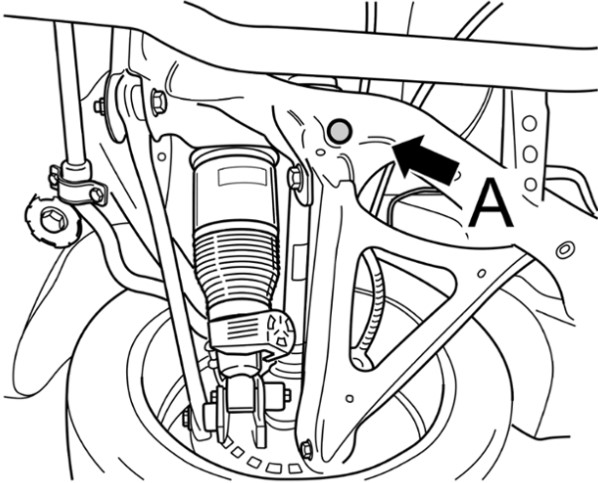 A