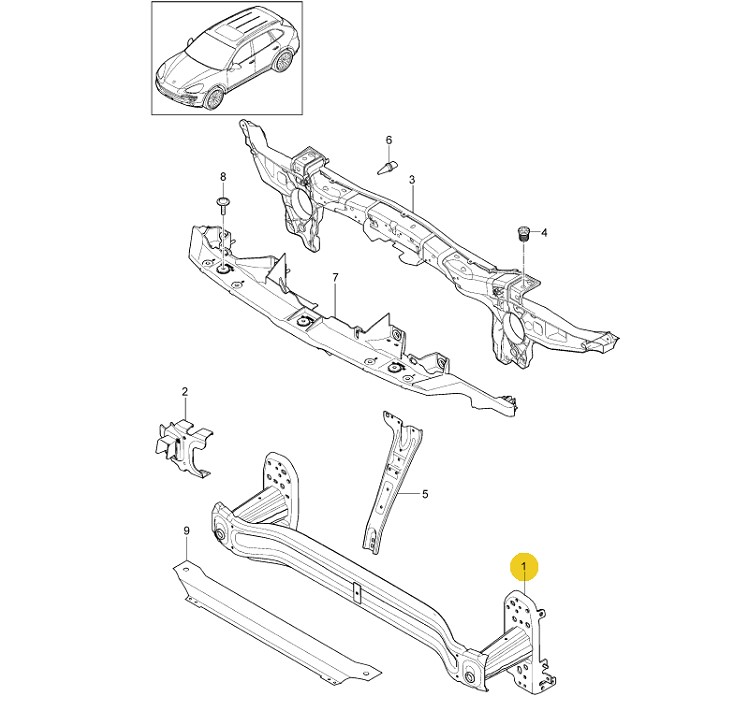 6
8
3
4
7
2
5
9
1