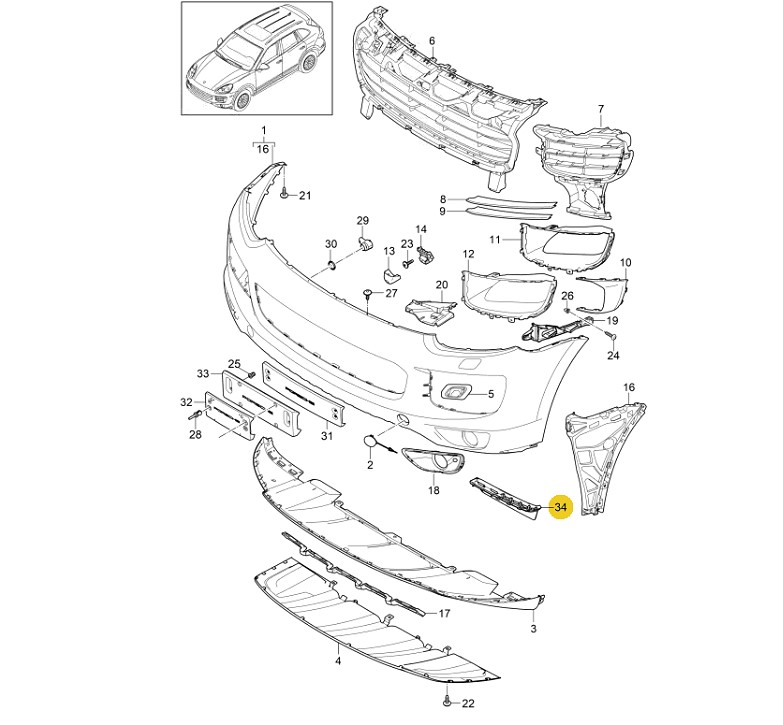 6
7
1
16
21
8
9
29
14
30
13
23
11
12
10
27
20
26
19
24
25
33
5
16
32
28
31
2
18
34
17
3
4
22