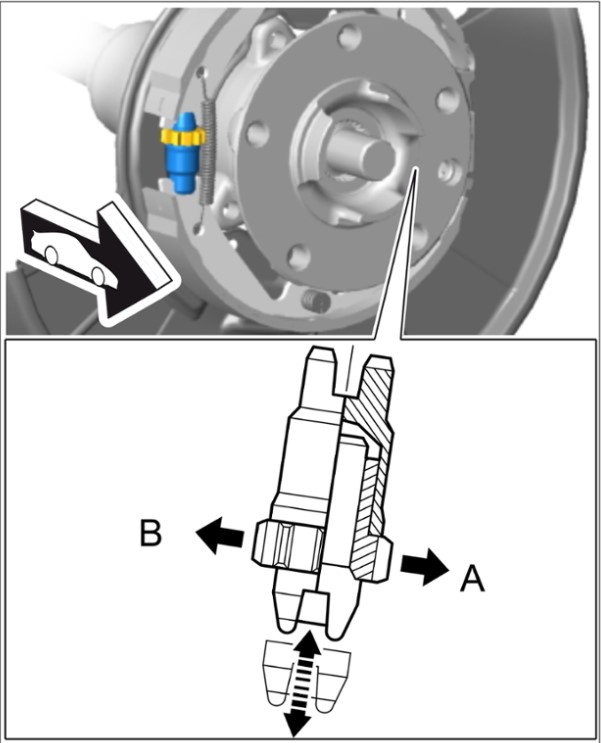 B
A