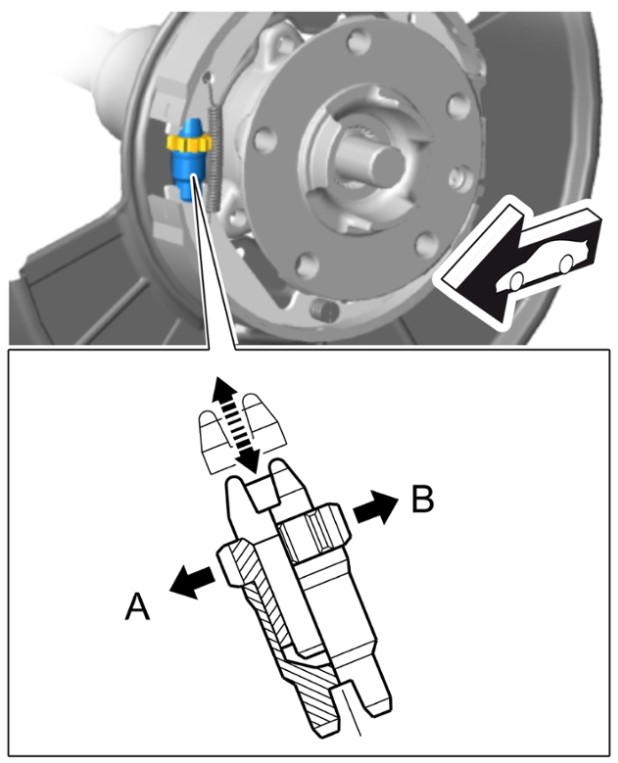 B

A