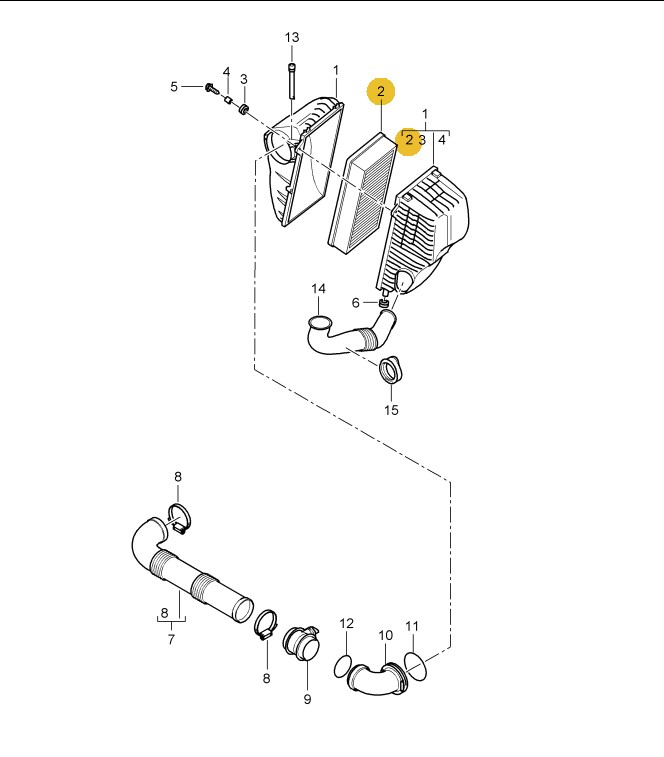 13
5
4
3
1
2
1
2 3 4
14
6
15
8
8
7
8
9
12
10
11