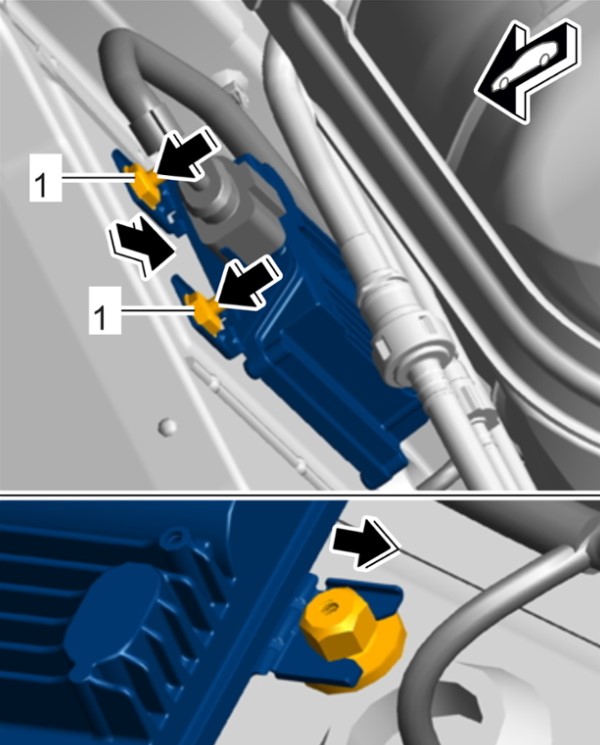 1

1