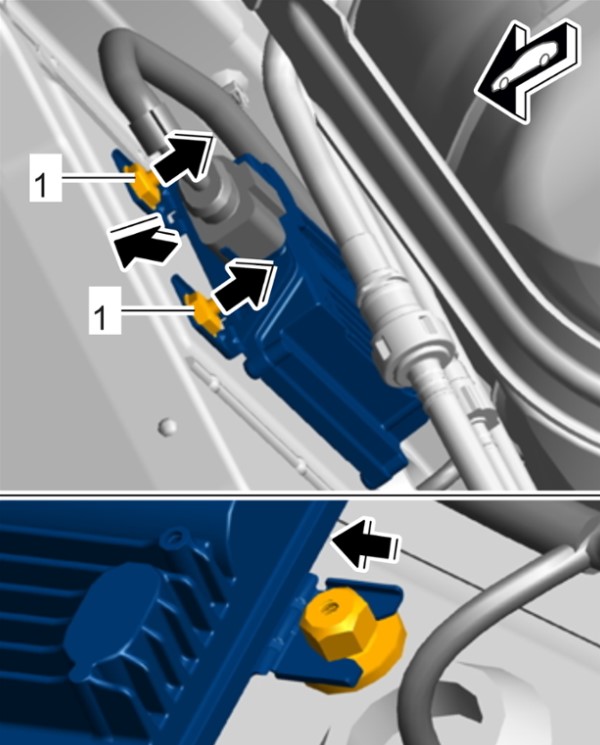 1

1