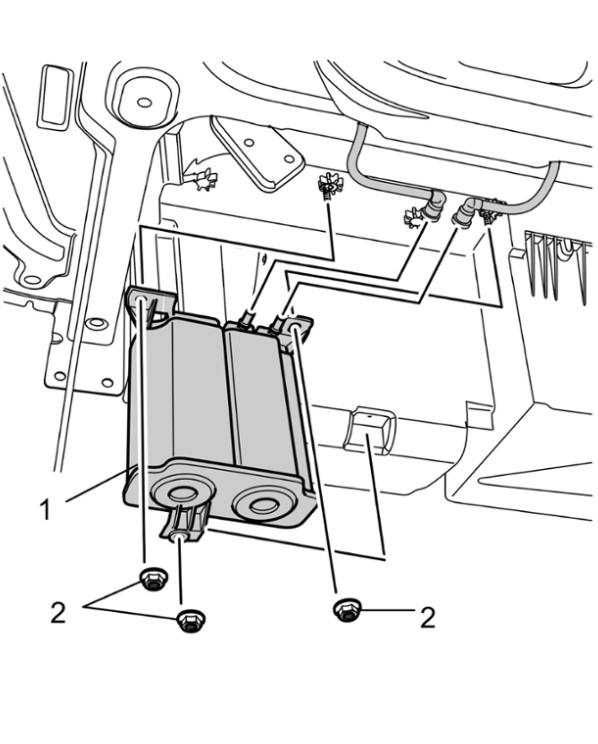 1
2
2