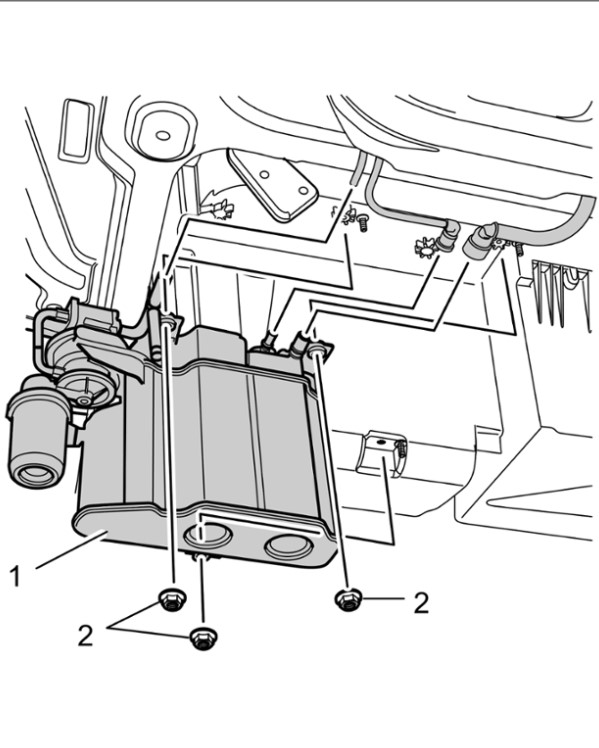 1

2

2