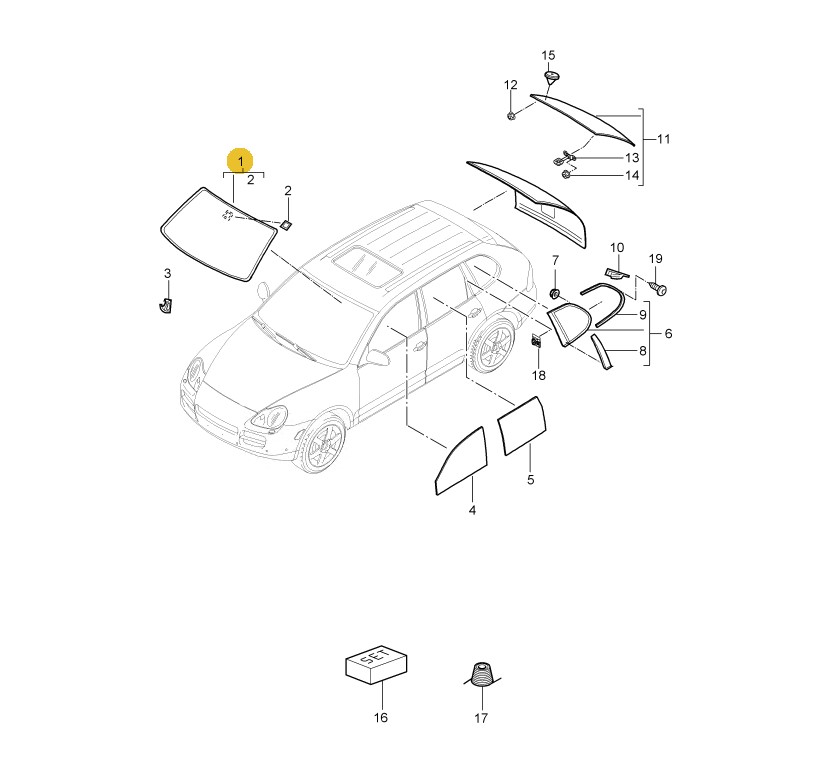 15
12
11
13
14
1
2
2
3
10
19
7
9
6
8
18
5
4
SET
16
17