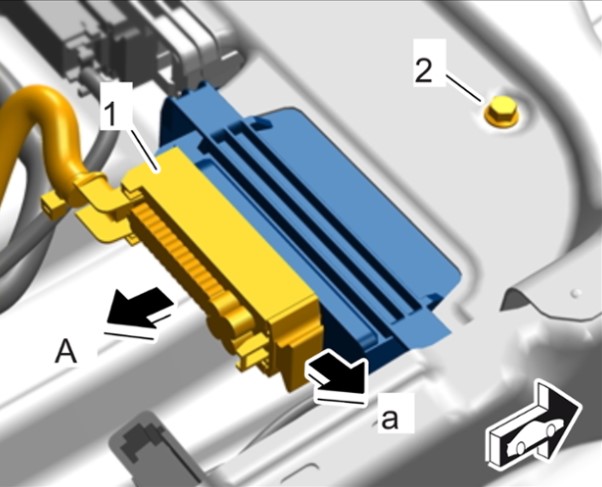 1
2
A
a