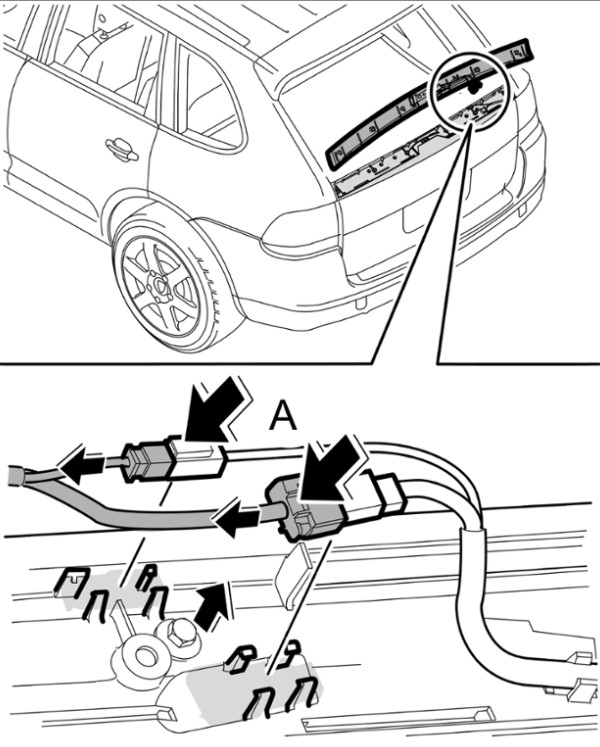 A