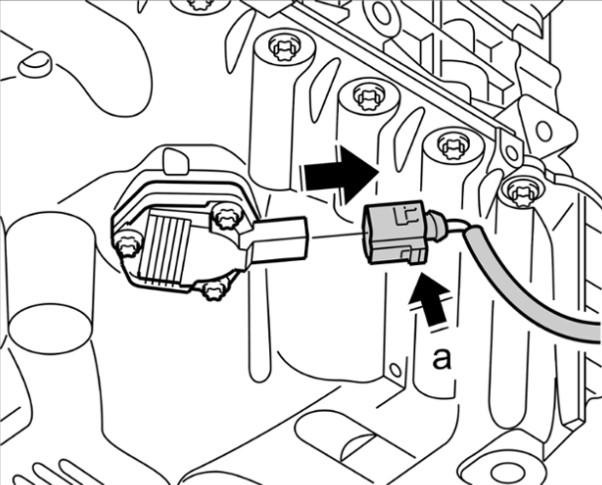 a