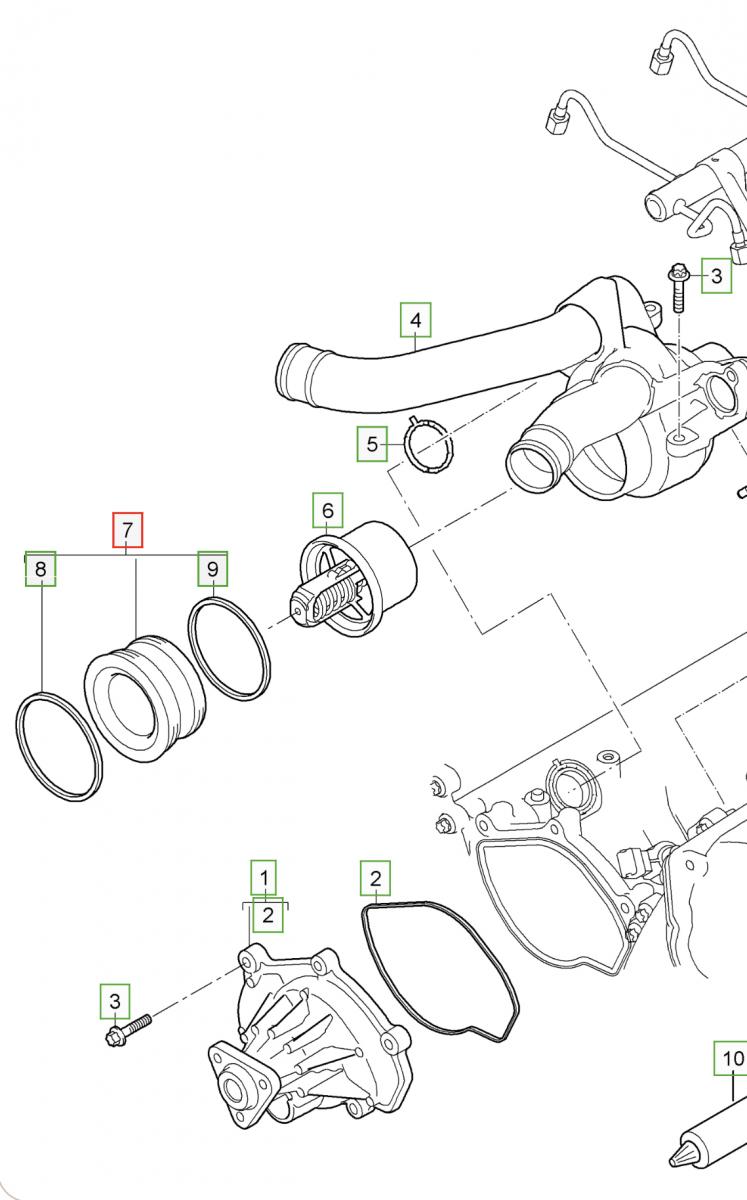 3
4
5
6
7
8
9
1
2
2
3
10