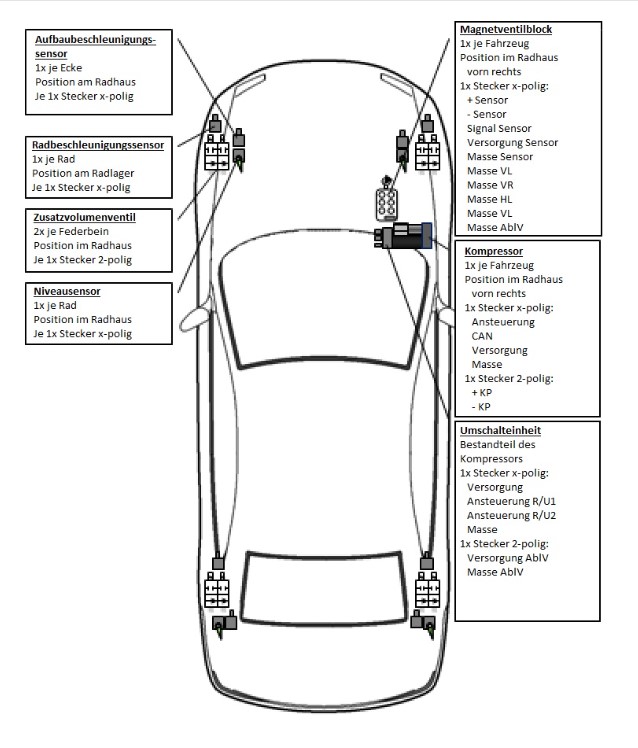 Aufbaubeschleunigungssensor
1x je Ecke
Position am Radhaus
Je 1x Stecker x-polig

Radbeschleunigungssensor
1x je Rad
Position am Radlager
Je 1x Stecker x-polig

Zusatzvolumenventil
2x je Federbein
Position im Radhaus
Je 1x Stecker 2-polig

Niveausensor
1x je Rad
Position im Radhaus
Je 1x Stecker x-polig

Magnetventilblock
1x je Fahrzeug
Position im Radhaus vorn rechts
1x Stecker x-polig:
+ Sensor
- Sensor
Signal Sensor
Versorgung Sensor
Masse Sensor
Masse VL
Masse VR
Masse HL
Masse VL
Masse AblV

Kompressor
1x je Fahrzeug
Position im Radhaus vorn rechts
1x Stecker x-polig:
Ansteuerung
CAN
Versorgung
Masse
1x Stecker 2-polig:
+ KP
- KP

Umschalteinheit
Bestandteil des Kompressors
1x Stecker x-polig:
Versorgung
Ansteuerung R/U1
Ansteuerung R/U2
Masse
1x Stecker 2-polig:
Versorgung AblV
Masse AblV