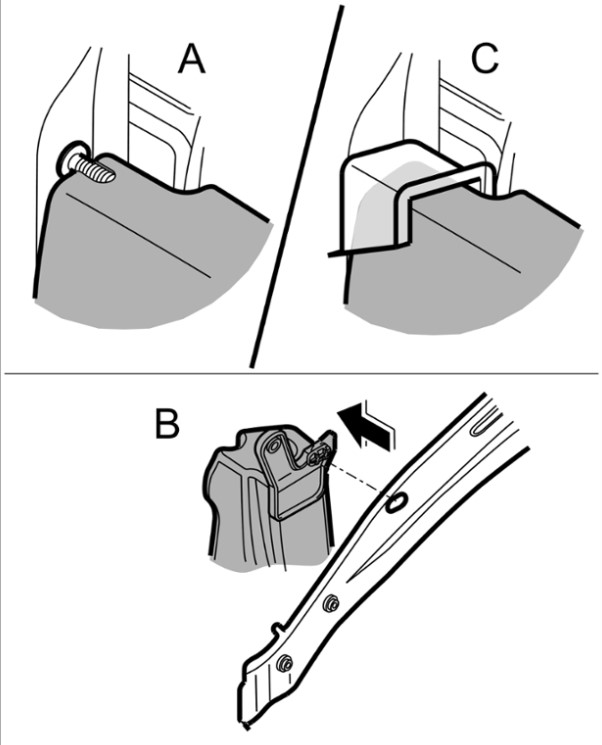 A

C

B