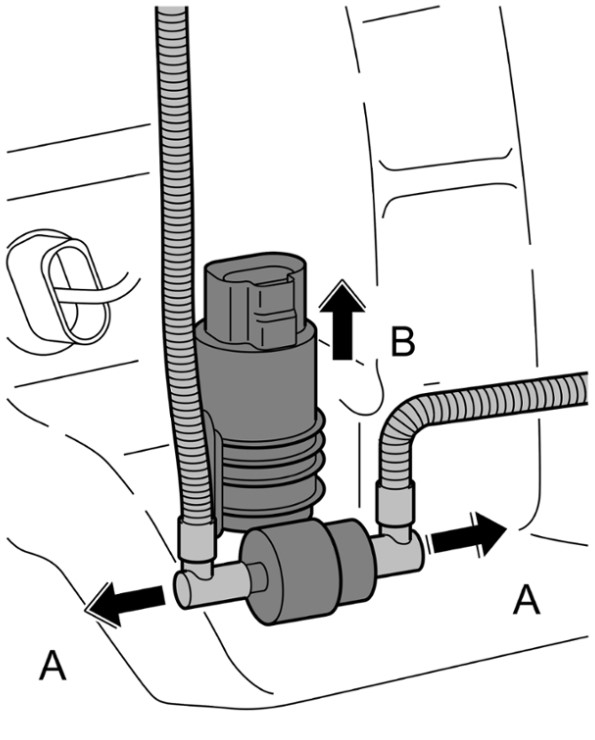 B

A

A