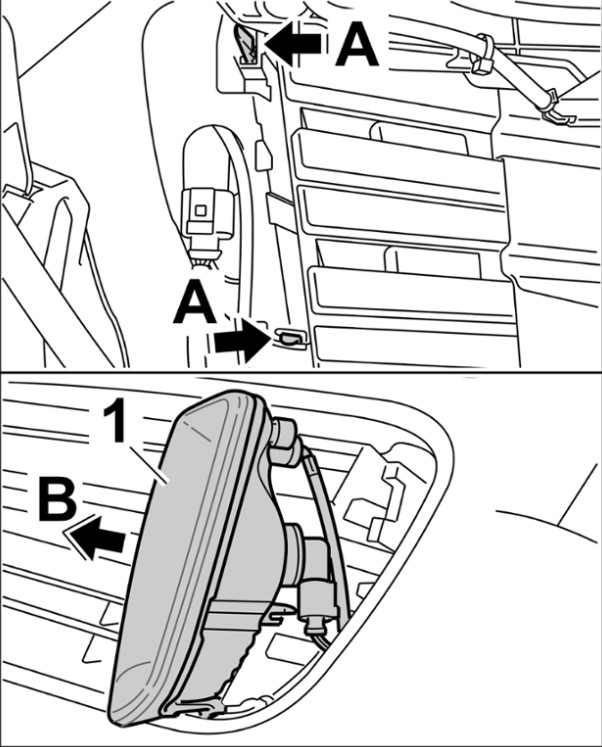 A

A

1

B