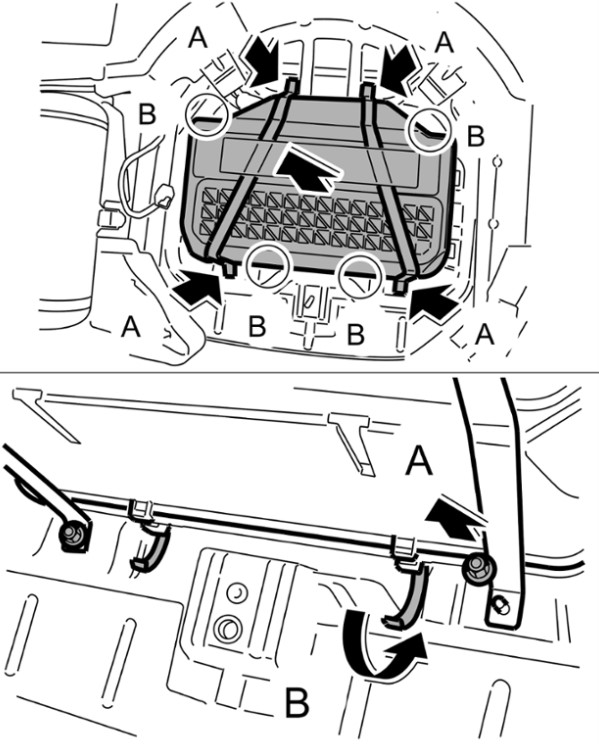 A
A
B
B
A
B
B
A
A
B