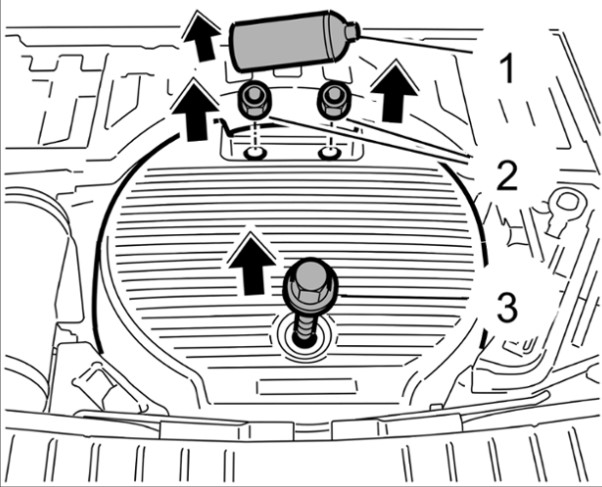 1

2

3