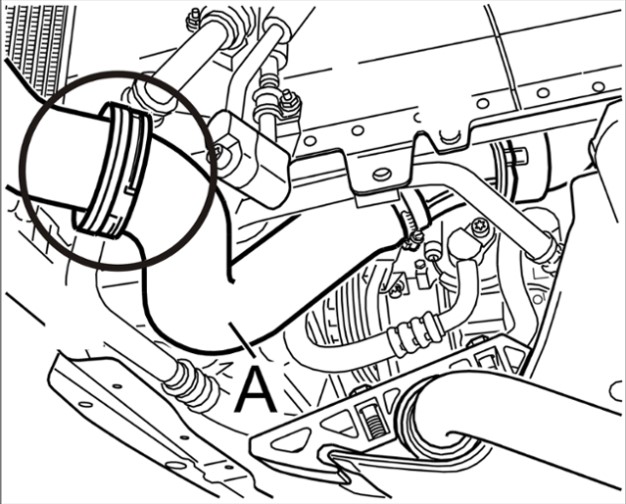 A