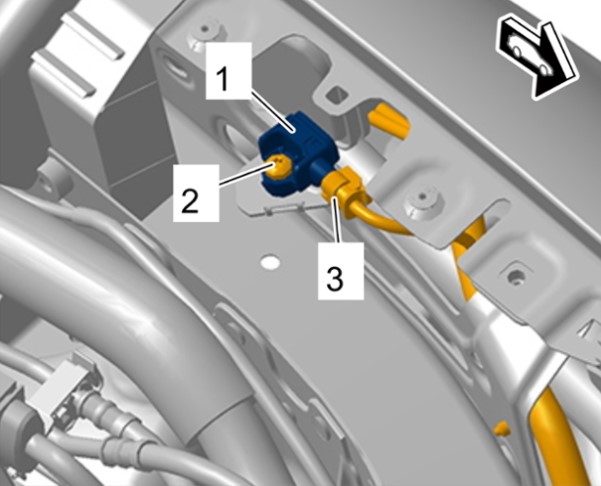 1
2
3