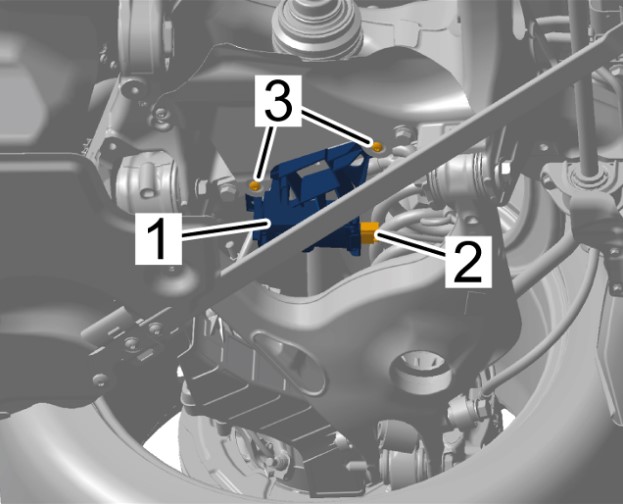 3
1
2