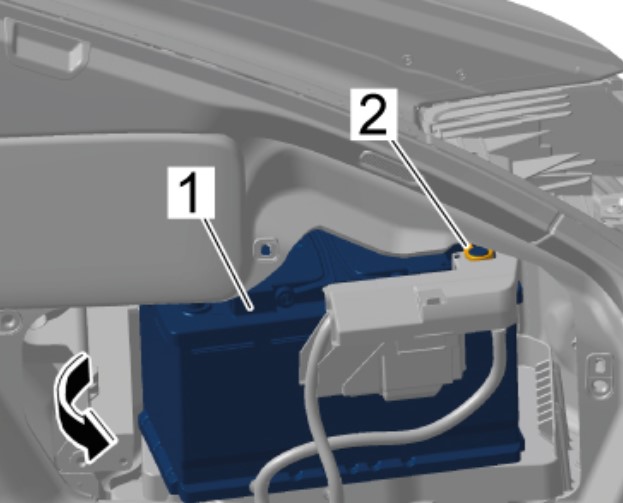 2
1