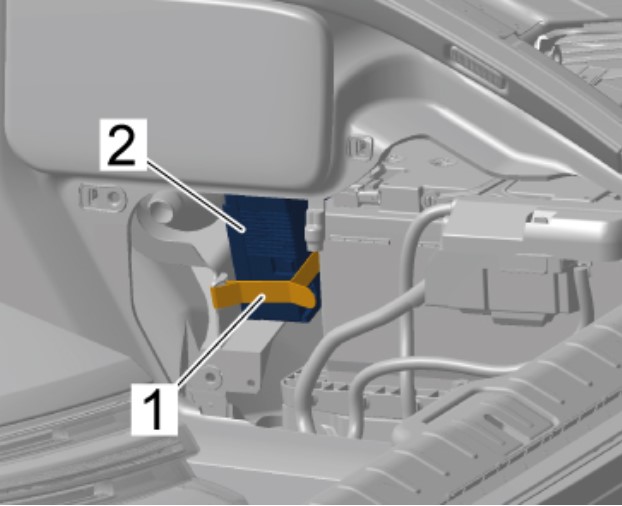 2

1