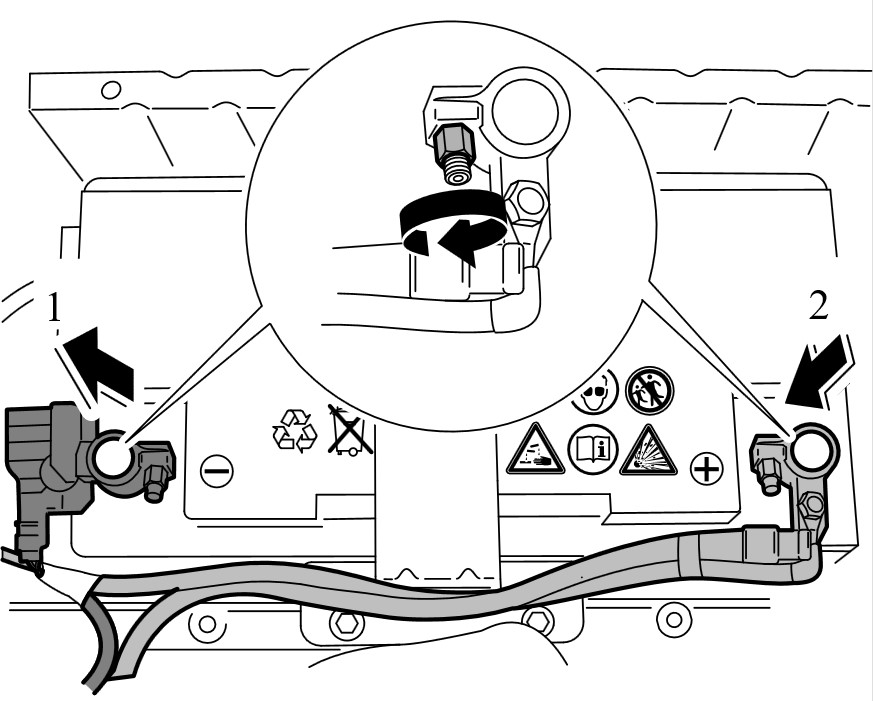 1

2