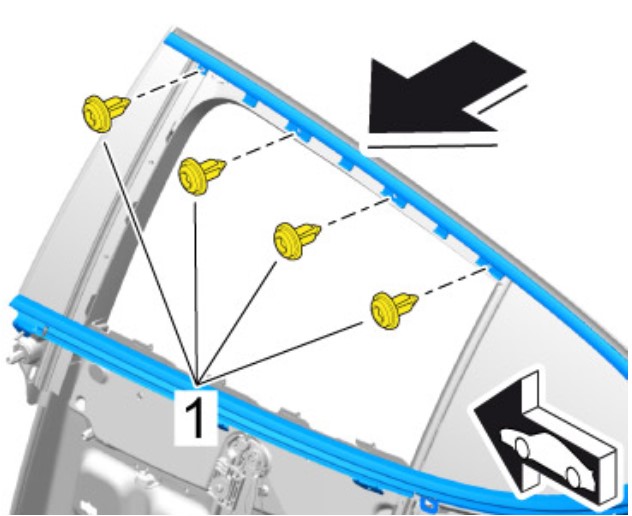 1