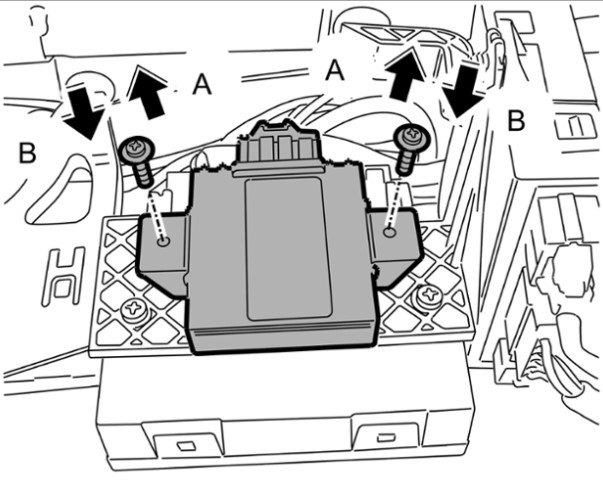 A
A
B
B