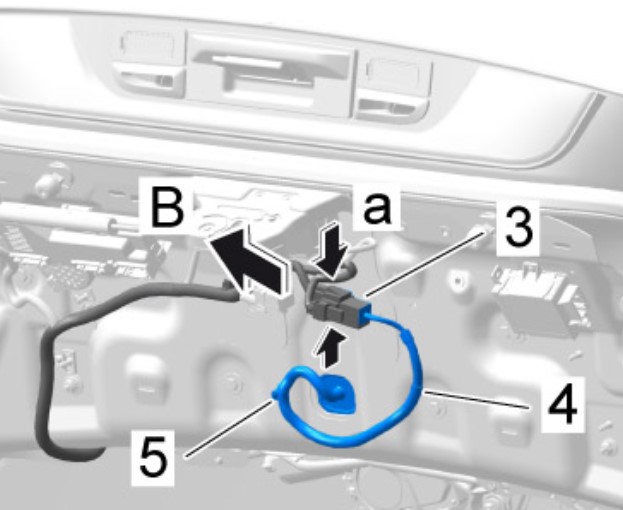 B
a
3
4
5