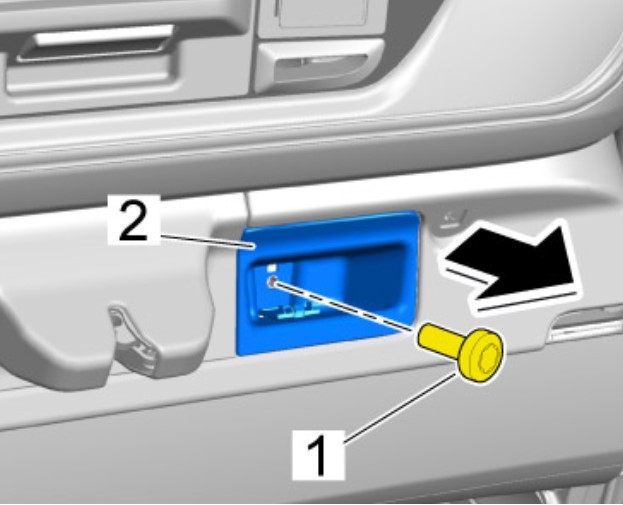 2
1