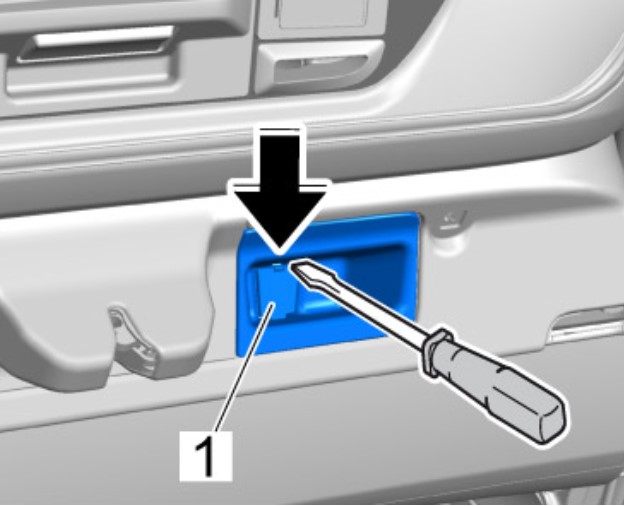 1