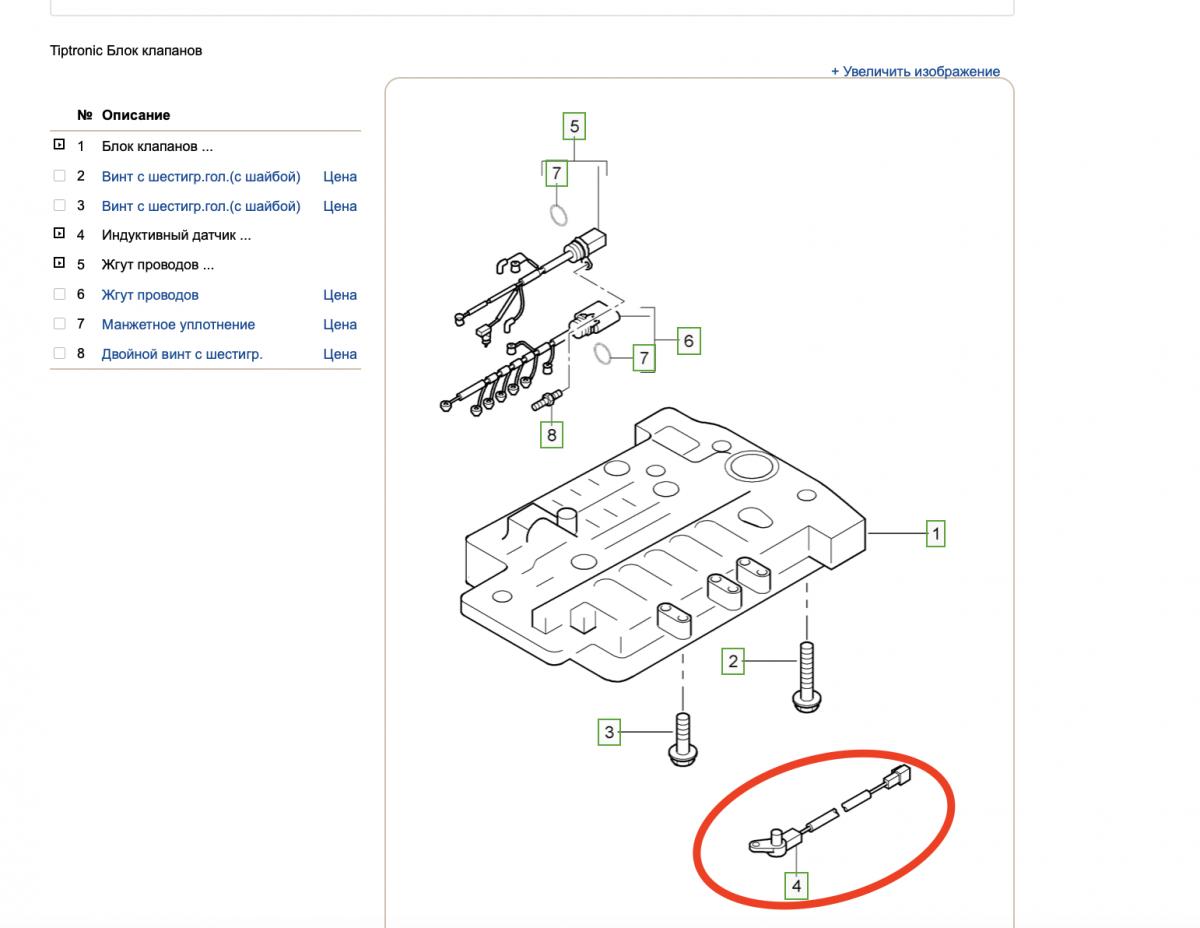 Tiptronic Блок клапанов

+ Увеличить изображение

| № | Описание | |
|---|---|---|
| 1 | Блок клапанов ... | |
| 2 | Винт с шестигр.гол.(с шайбой) | Цена |
| 3 | Винт с шестигр.гол.(с шайбой) | Цена |
| 4 | Индуктивный датчик ... | |
| 5 | Жгут проводов ... | |
| 6 | Жгут проводов | Цена |
| 7 | Манжетное уплотнение | Цена |
| 8 | Двойной винт с шестигр. | Цена |

5
7
6
7
8
1
2
3
4