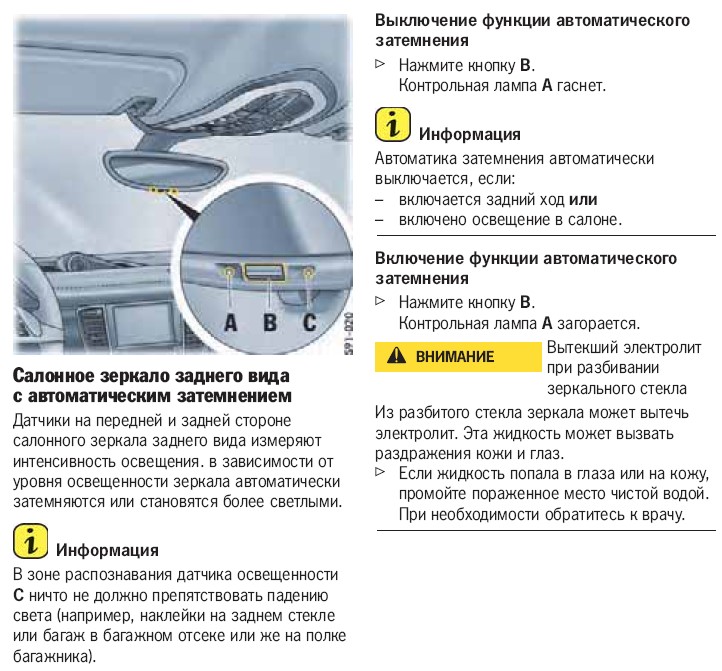 A B C

SP1-020

Салонное зеркало заднего вида с автоматическим затемнением

Датчики на передней и задней стороне салонного зеркала заднего вида измеряют интенсивность освещения. в зависимости от уровня освещенности зеркала автоматически затемняются или становятся более светлыми.

Информация

В зоне распознавания датчика освещенности **C** ничто не должно препятствовать падению света (например, наклейки на заднем стекле или багаж в багажном отсеке или же на полке багажника).

Выключение функции автоматического затемнения

▷ Нажмите кнопку **B**.
Контрольная лампа **A** гаснет.

Информация

Автоматика затемнения автоматически выключается, если:
– включается задний ход **или**
– включено освещение в салоне.

Включение функции автоматического затемнения

▷ Нажмите кнопку **B**.
Контрольная лампа **A** загорается.

ВНИМАНИЕ

Вытекший электролит при разбивании зеркального стекла

Из разбитого стекла зеркала может вытечь электролит. Эта жидкость может вызвать раздражения кожи и глаз.

▷ Если жидкость попала в глаза или на кожу, промойте пораженное место чистой водой. При необходимости обратитесь к врачу.