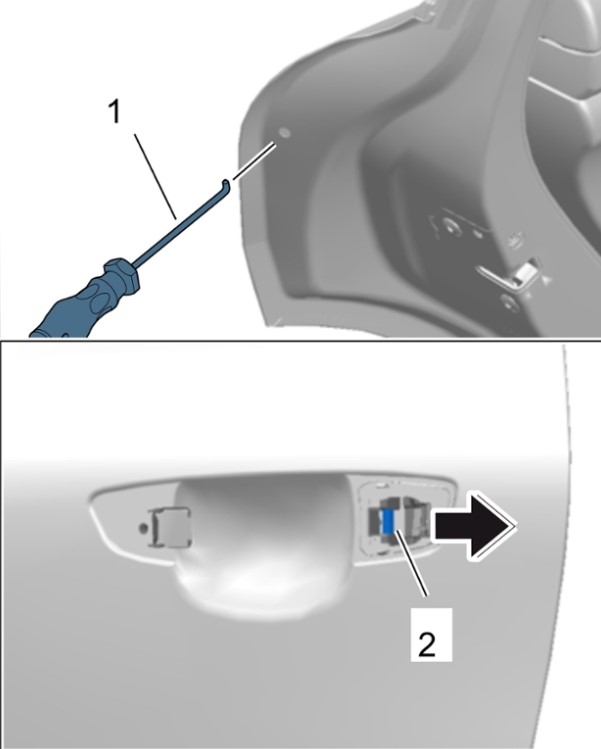 1

2