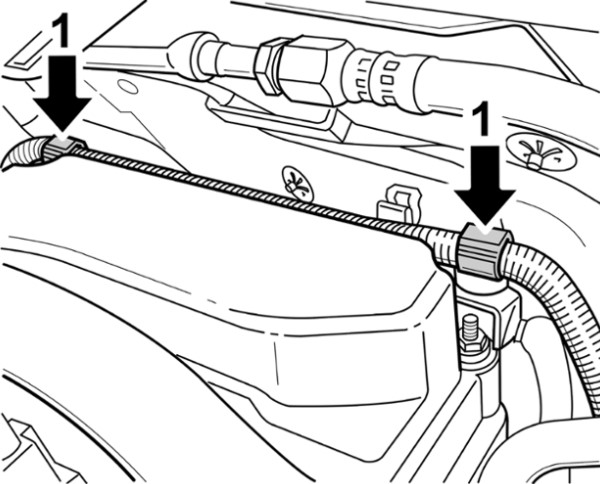 1
1