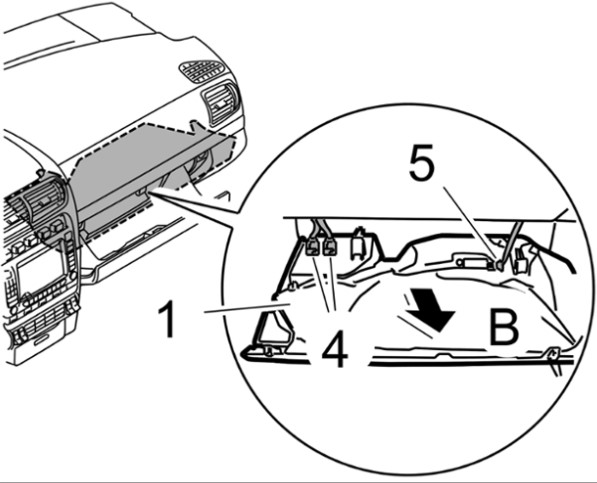 5
1
4
B