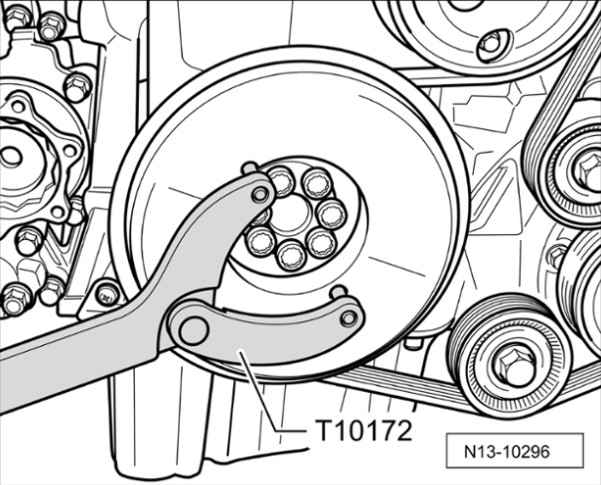 T10172

N13-10296