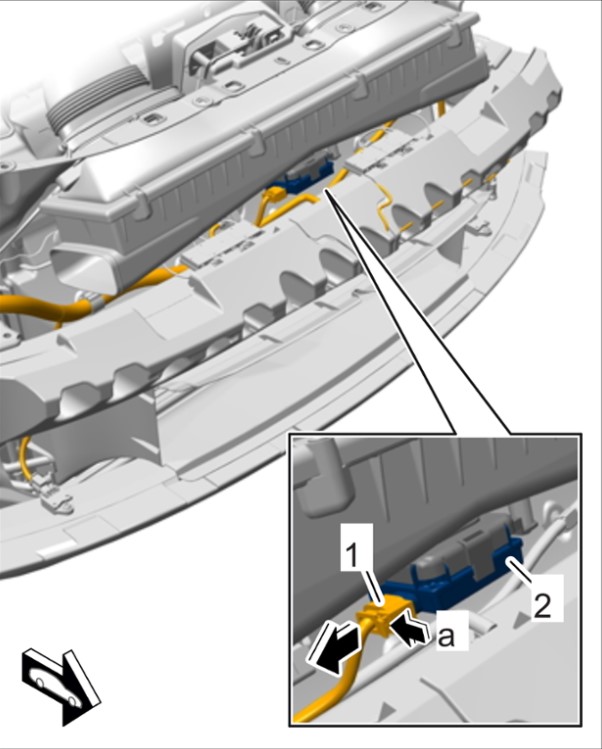 1
2
a