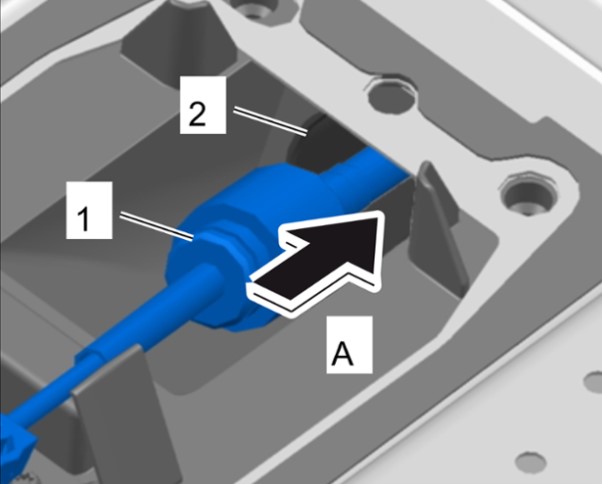 2
1
A