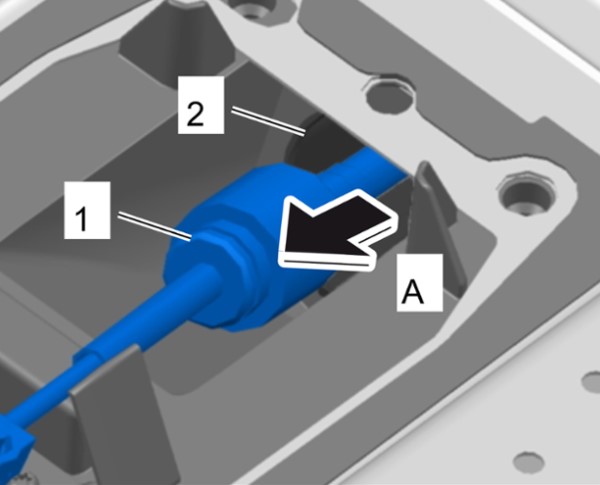 2

1

A