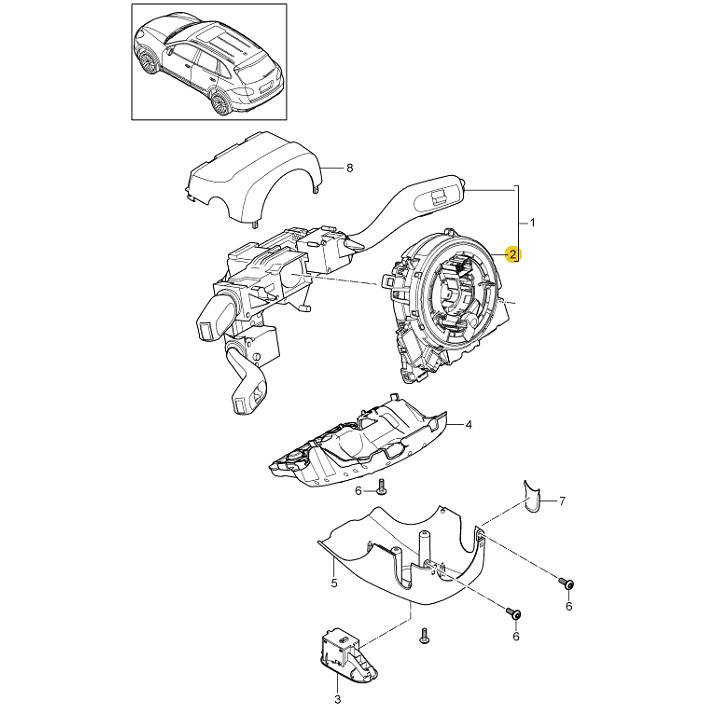 8
1
2
4
6
7
5
6
6
3