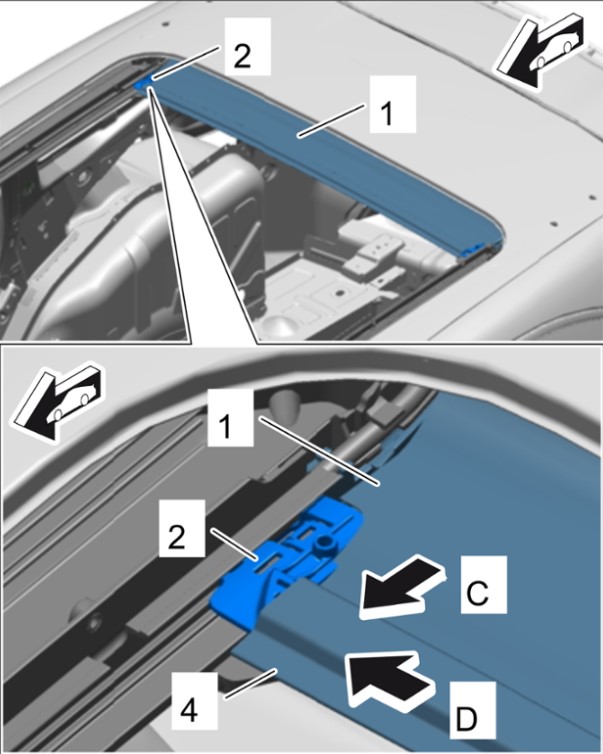 2
1
1
2
C
4
D