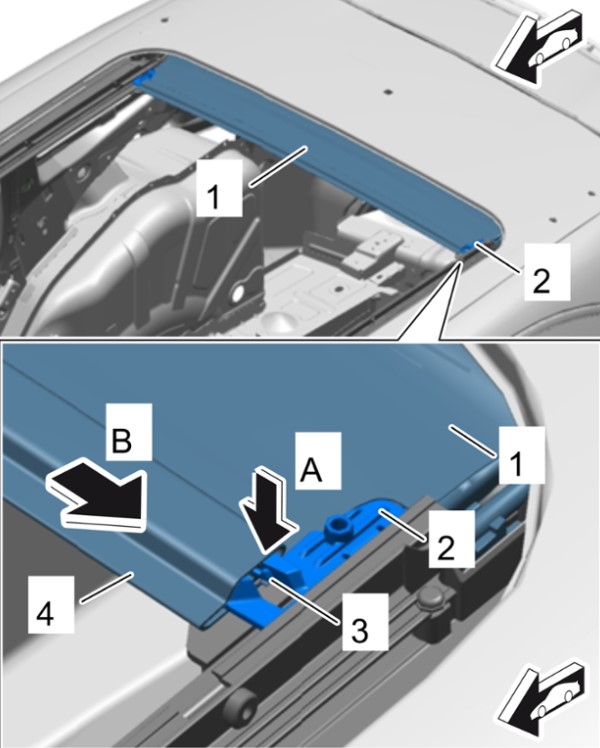 1
2
B
A
1
2
4
3