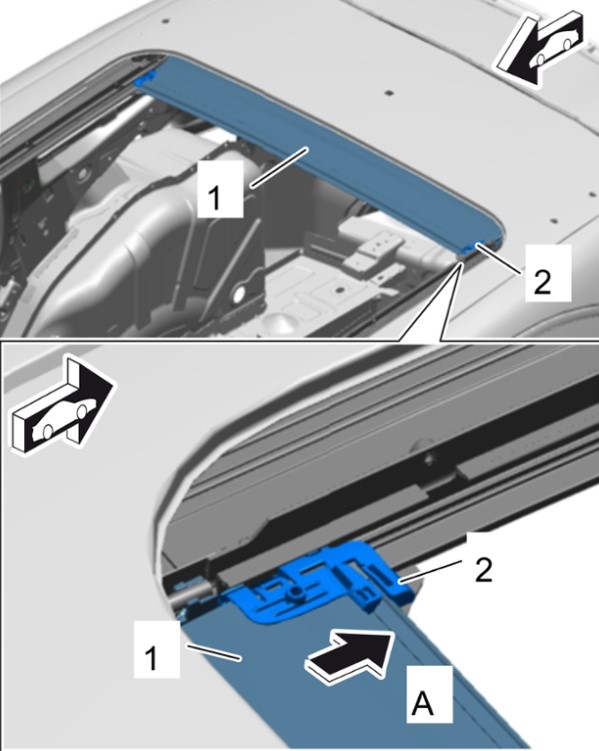 1
2
2
1
A