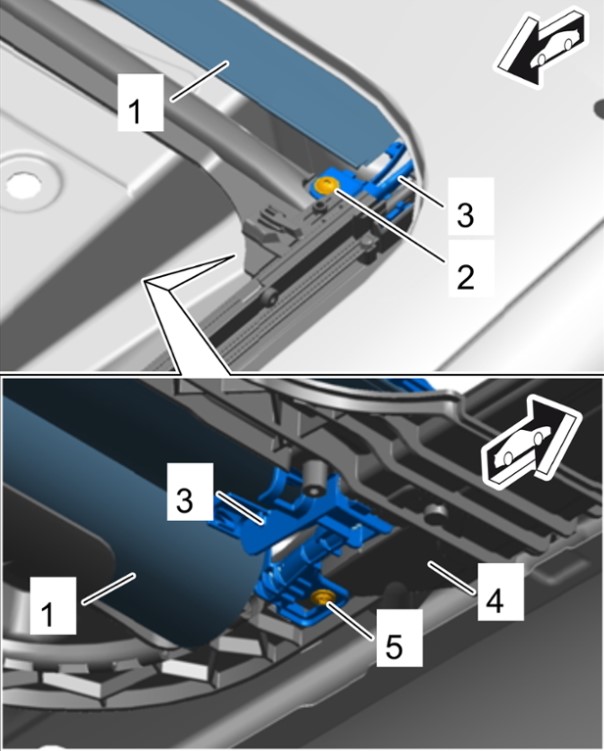 1
3
2
3
1
4
5