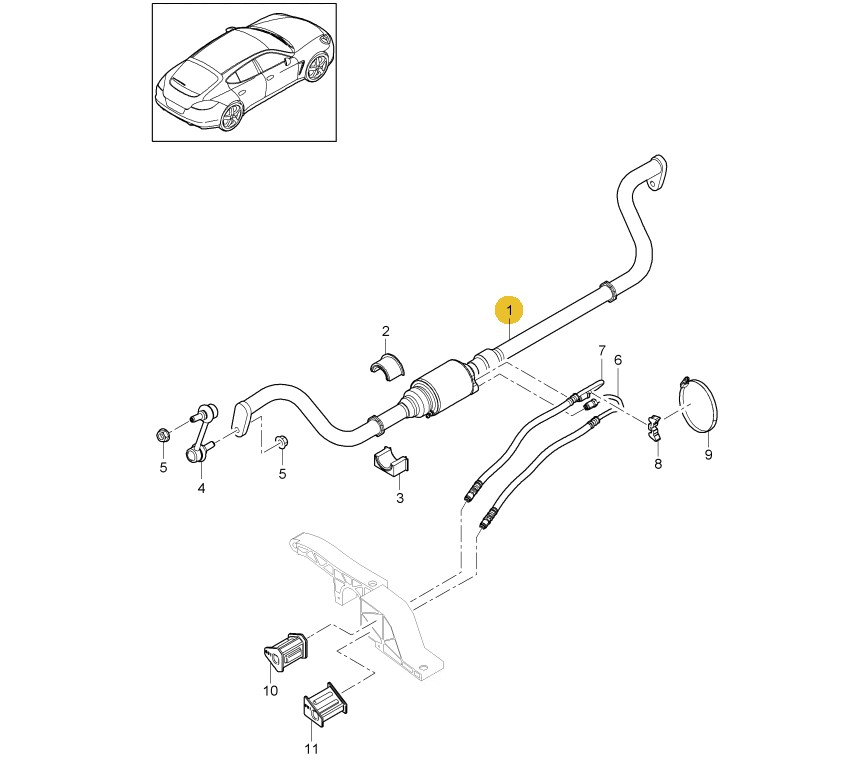 1
2
7
6
5
4
5
3
8
9
10
11