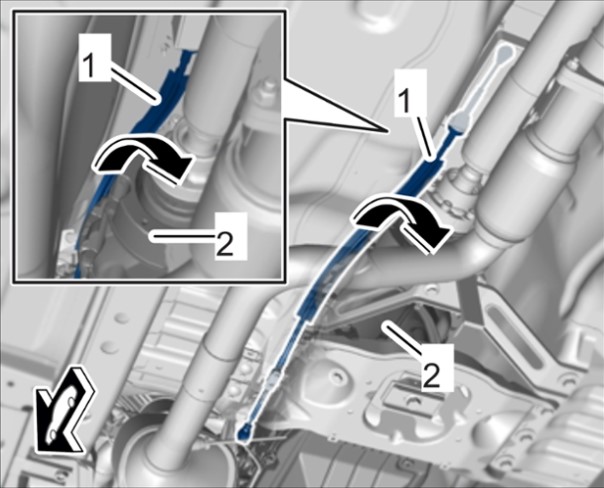 1
2
1
2